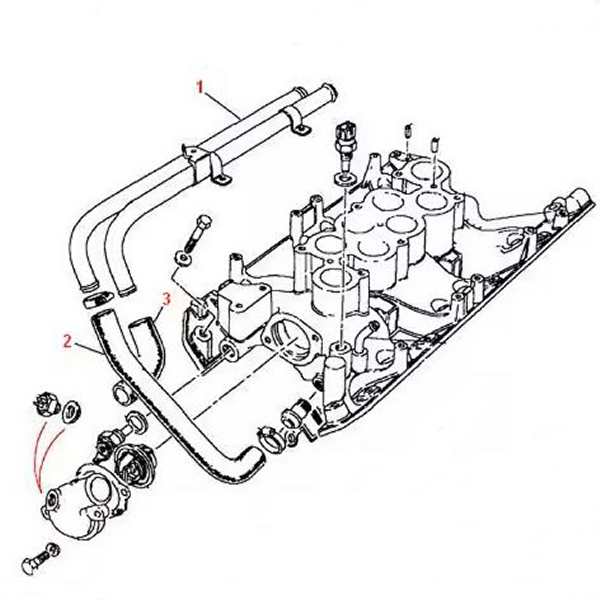 1
3
2